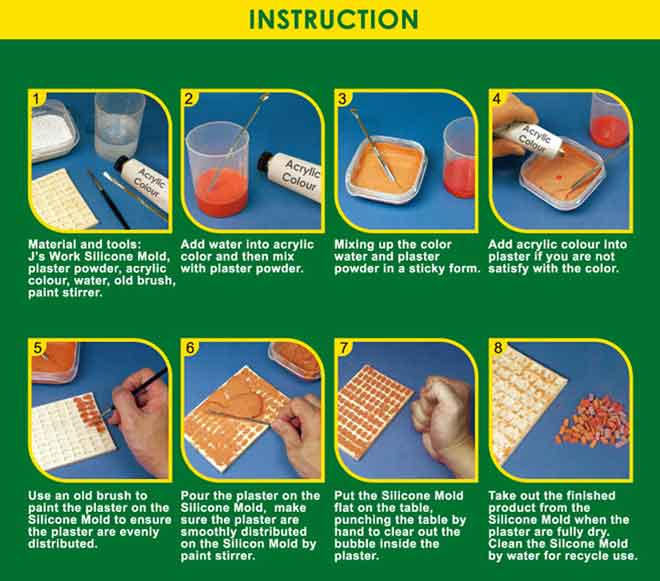 INSTRUCTION

1

Acrylic Colour

Material and tools: J's Work Silicone Mold, plaster powder, acrylic colour, water, old brush, paint stirrer.

2

Acrylic Colour

Add water into acrylic color and then mix with plaster powder.

3

Mixing up the color water and plaster powder in a sticky form.

4

Acrylic Colour

Add acrylic colour into plaster if you are not satisfy with the color.

5

Use an old brush to paint the plaster on the Silicone Mold to ensure the plaster are evenly distributed.

6

Pour the plaster on the Silicone Mold, make sure the plaster are smoothly distributed on the Silicon Mold by paint stirrer.

7

Put the Silicone Mold flat on the table, punching the table by hand to clear out the bubble inside the plaster.

8

Take out the finished product from the Silicone Mold when the plaster are fully dry. Clean the Silcone Mold by water for recycle use.