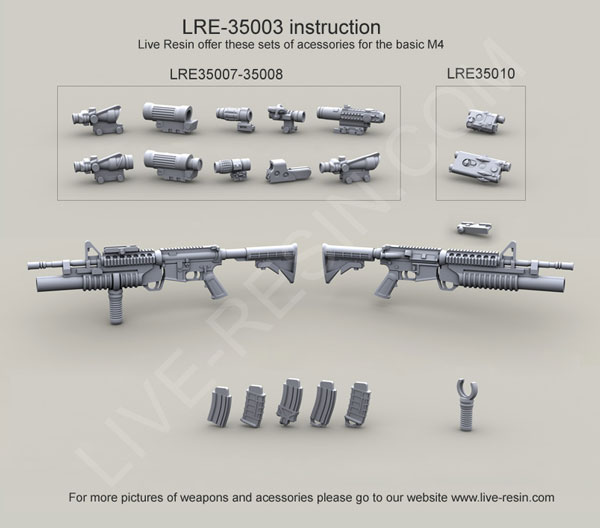 LRE-35003 instruction
Live Resin offer these sets of acessories for the basic M4

LRE35007-35008

LRE35010

LIVE-RESIN.COM

For more pictures of weapons and acessories please go to our website www.live-resin.com