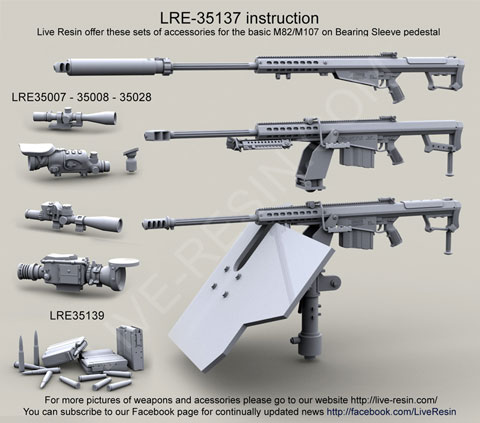 LRE-35137 instruction
Live Resin offer these sets of accessories for the basic M82/M107 on Bearing Sleeve pedestal

LRE35007 - 35008 - 35028

LRE35139

LIVE-RESIN.COM

For more pictures of weapons and acessories please go to our website http://live-resin.com/
You can subscribe to our Facebook page for continually updated news http://facebook.com/LiveResin