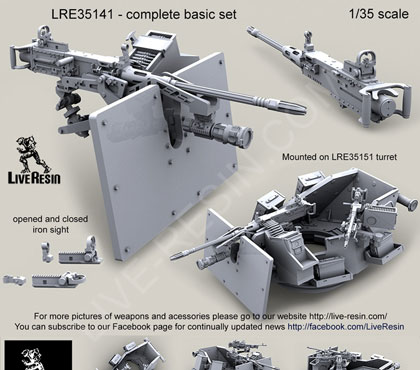 LRE35141 - complete basic set

1/35 scale

LIVERESIN

Mounted on LRE35151 turret

opened and closed iron sight

LIVE-RESIN.COM

For more pictures of weapons and acessories please go to our website http://live-resin.com/
You can subscribe to our Facebook page for continually updated news http://facebook.com/LiveResin