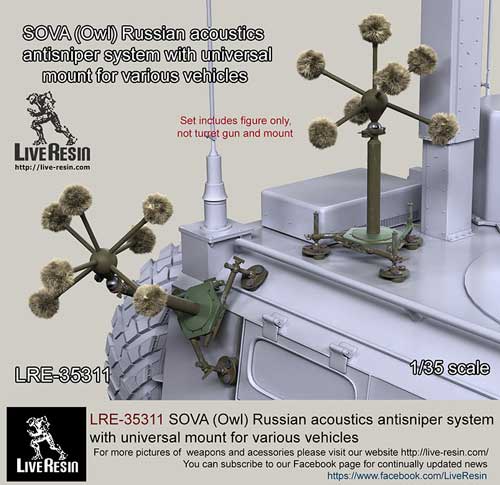 SOVA (Owl) Russian acoustics antisniper system with universal mount for various vehicles

LIVERESIN
http://live-resin.com

Set includes figure only, not turret gun and mount

LRE-35311

1/35 scale

LIVERESIN

LRE-35311 SOVA (Owl) Russian acoustics antisniper system with universal mount for various vehicles
For more pictures of weapons and acessories please visit our website http://live-resin.com/
You can subscribe to our Facebook page for continually updated news
https://www.facebook.com/LiveResin