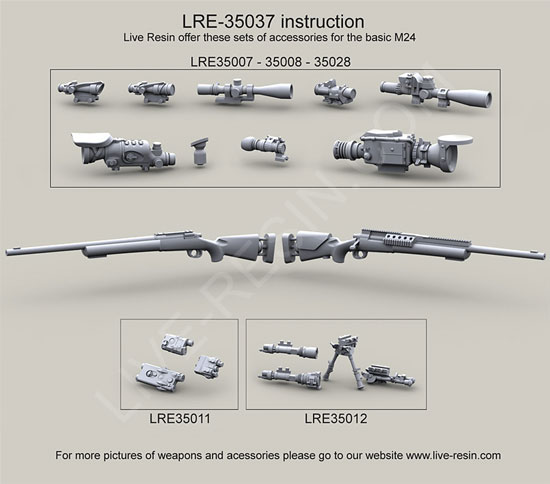 LRE-35037 instruction
Live Resin offer these sets of accessories for the basic M24

LRE35007 - 35008 - 35028

LIVE-RESIN.COM

LRE35011

LRE35012

For more pictures of weapons and acessories please go to our website www.live-resin.com