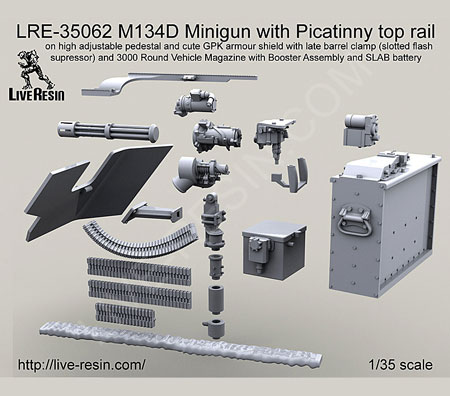 LRE-35062 M134D Minigun with Picatinny top rail
on high adjustable pedestal and cute GPK armour shield with late barrel clamp (slotted flash supressor) and 3000 Round Vehicle Magazine with Booster Assembly and SLAB battery

LIVERESIN

LIVE-RESIN.COM

http://live-resin.com/

1/35 scale