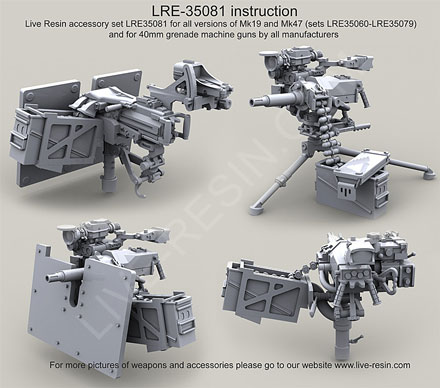 LRE-35081 instruction
Live Resin accessory set LRE35081 for all versions of Mk19 and Mk47 (sets LRE35060-LRE35079) and for 40mm grenade machine guns by all manufacturers

LIVE-RESIN.COM

For more pictures of weapons and accessories please go to our website www.live-resin.com